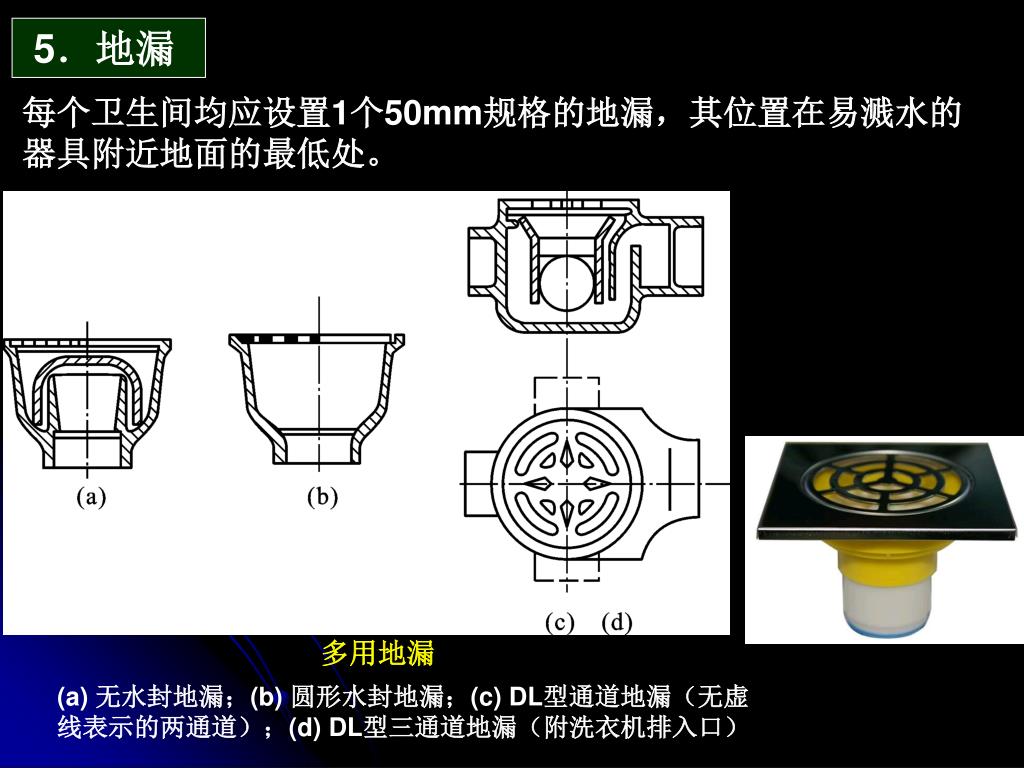 5．地漏

每个卫生间均应设置1个50mm规格的地漏，其位置在易溅水的器具附近地面的最低处。

(a)

(b)

(c) (d)

多用地漏

(a) 无水封地漏；(b) 圆形水封地漏；(c) DL型通道地漏（无虚线表示的两通道）；(d) DL型三通道地漏（附洗衣机排入口）