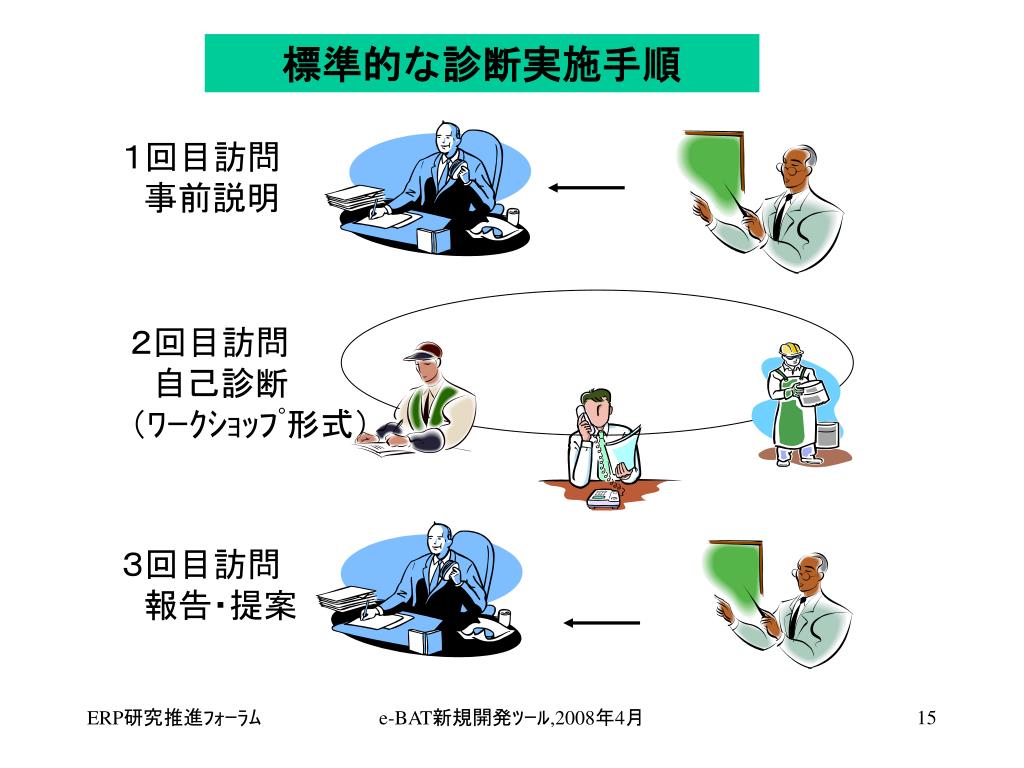 標準的な診断実施手順

1回目訪問
事前説明

2回目訪問
自己診断
（ﾜｰｸｼｮｯﾌﾟ形式）

3回目訪問
報告・提案

ERP研究推進ﾌｫｰﾗﾑ

e-BAT新規開発ﾂｰﾙ,2008年4月

15