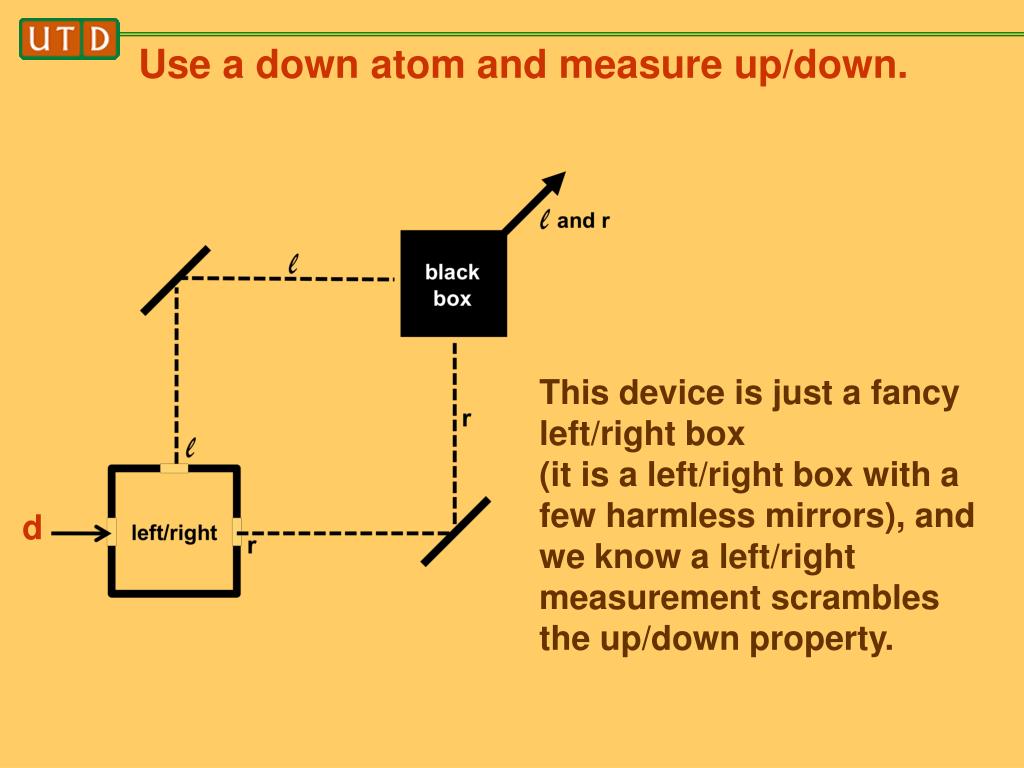 UTD

Use a down atom and measure up/down.

$\ell$ and r

$\ell$

black box

r

$\ell$

d

left/right

r

This device is just a fancy left/right box
(it is a left/right box with a few harmless mirrors), and we know a left/right measurement scrambles the up/down property.