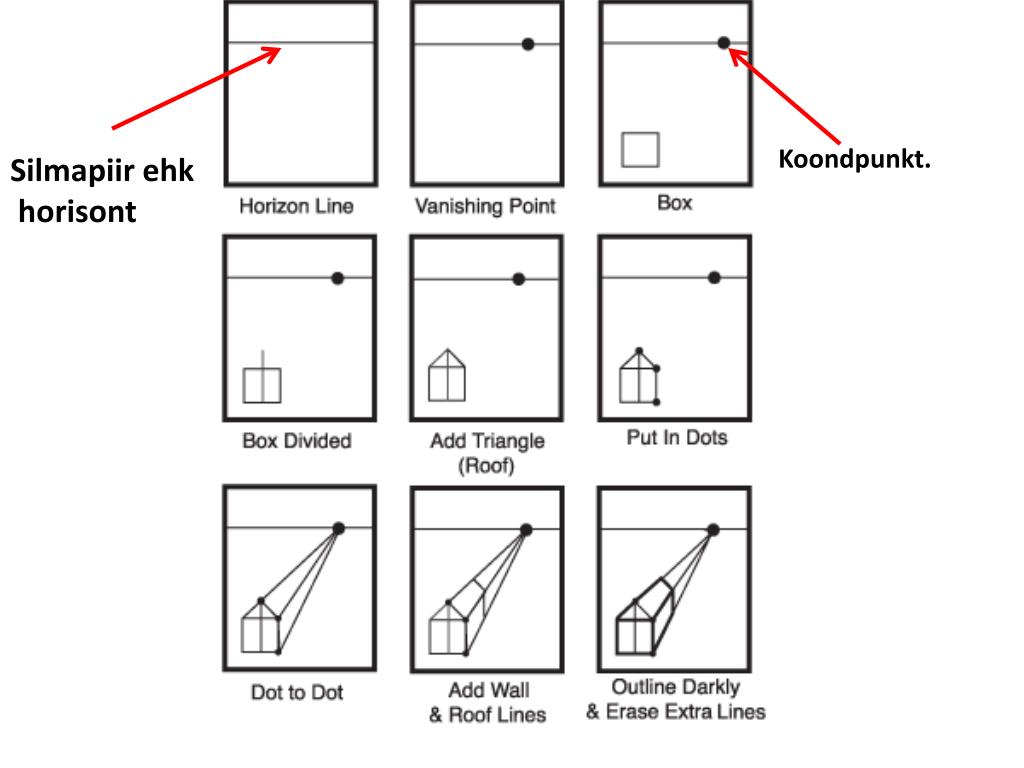 Silmapiir ehk horisont

Horizon Line

Vanishing Point

Box

Koondpunkt.

Box Divided

Add Triangle (Roof)

Put In Dots

Dot to Dot

Add Wall & Roof Lines

Outline Darkly & Erase Extra Lines