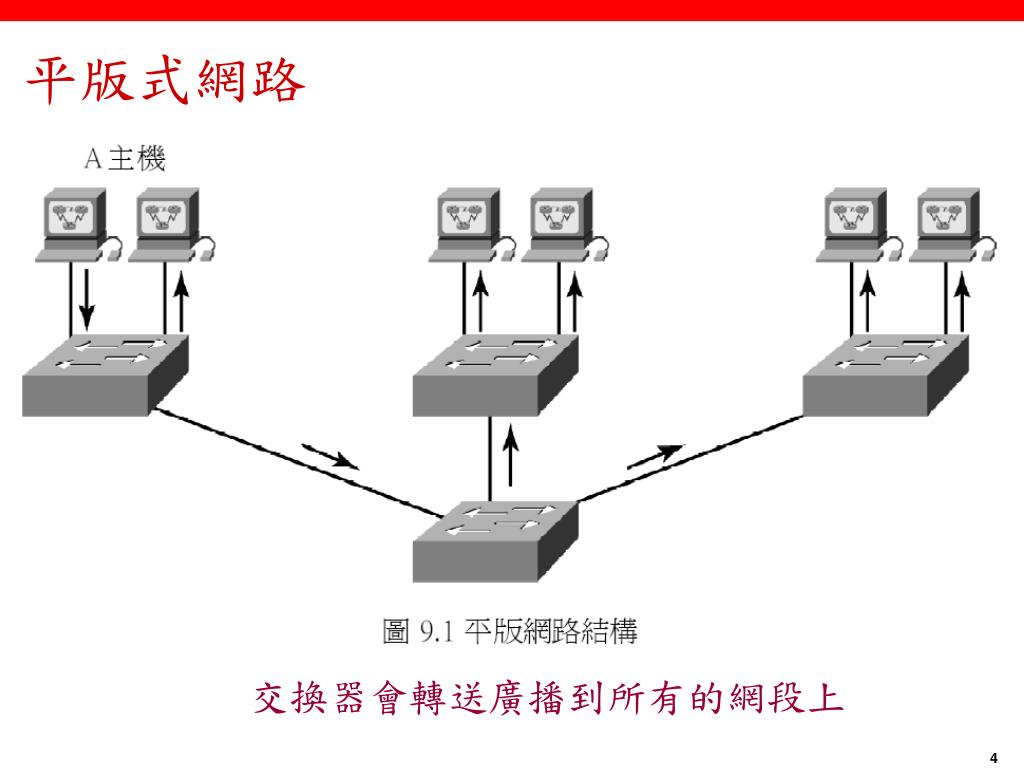 平版式網路

A主機

圖 9.1 平版網路結構

交換器會轉送廣播到所有的網段上

4