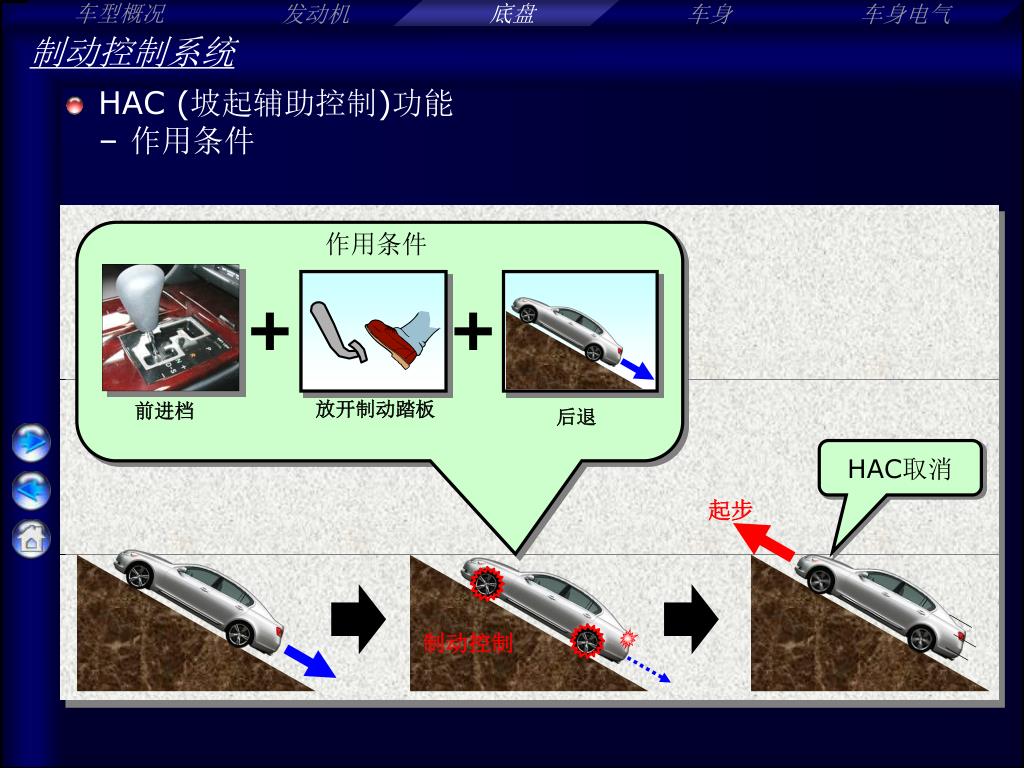 车型概况 发动机 底盘 车身 车身电气

制动控制系统

HAC (坡起辅助控制)功能
– 作用条件

作用条件

+ +

前进档

放开制动踏板

后退

HAC取消

起步

制动控制