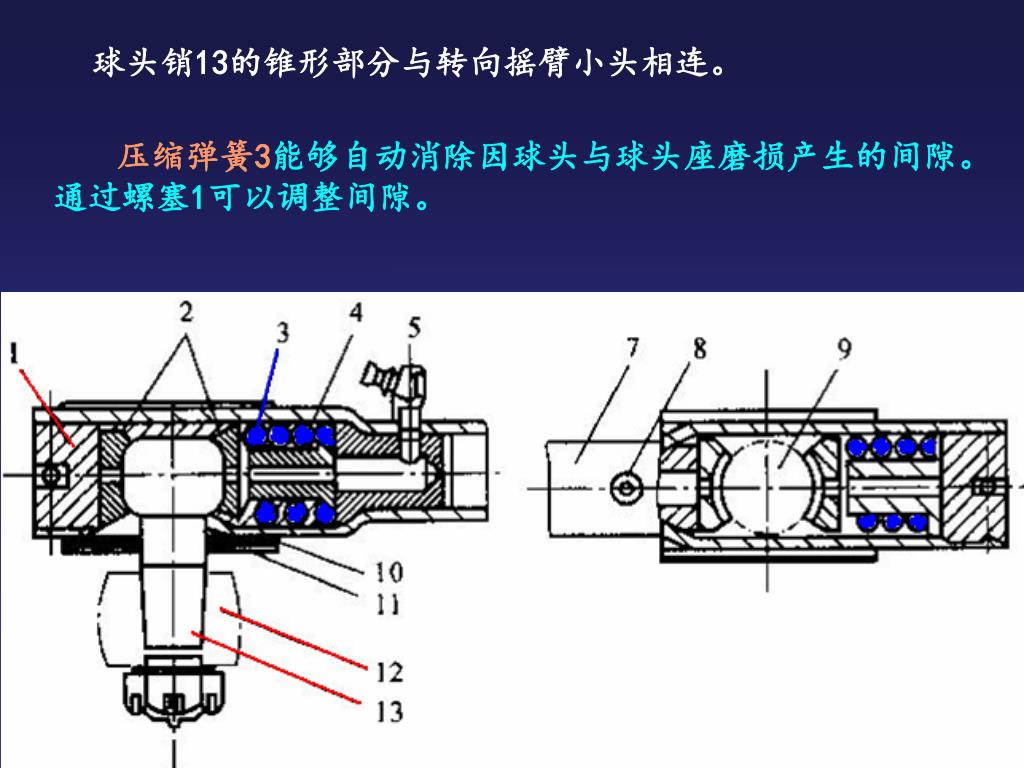 球头销13的锥形部分与转向摇臂小头相连。

压缩弹簧3能够自动消除因球头与球头座磨损产生的间隙。通过螺塞1可以调整间隙。

1
2
3
4
5
7
8
9
10
11
12
13