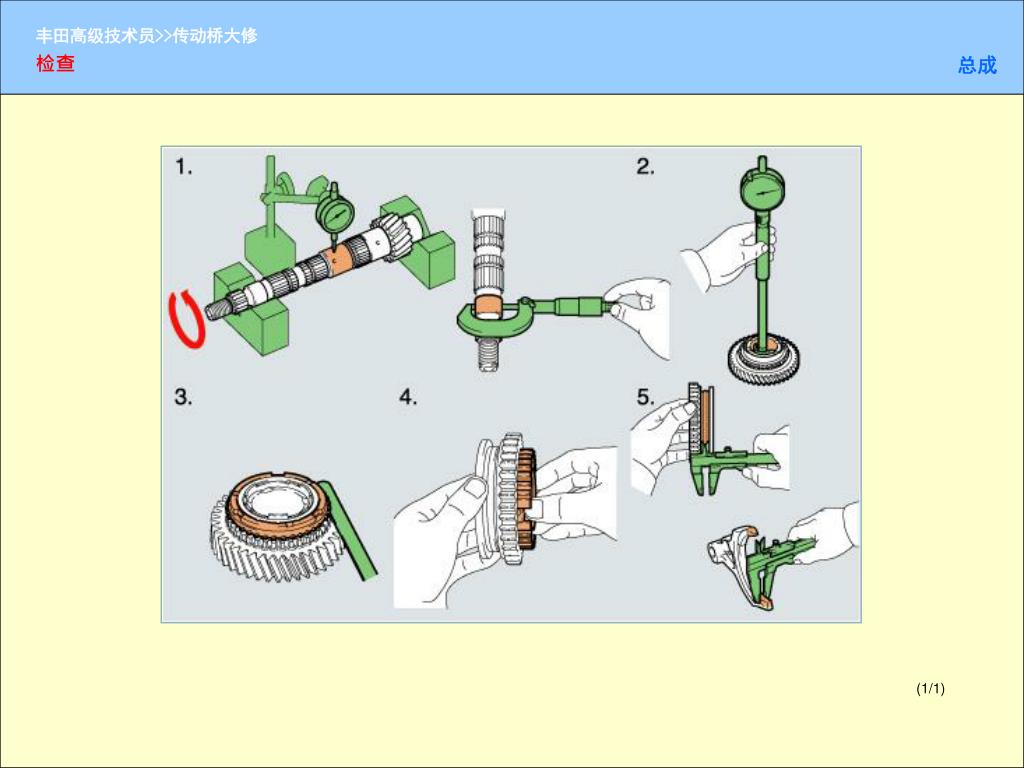 丰田高级技术员>>传动桥大修
检查
总成

1.
2.
3.
4.
5.

(1/1)