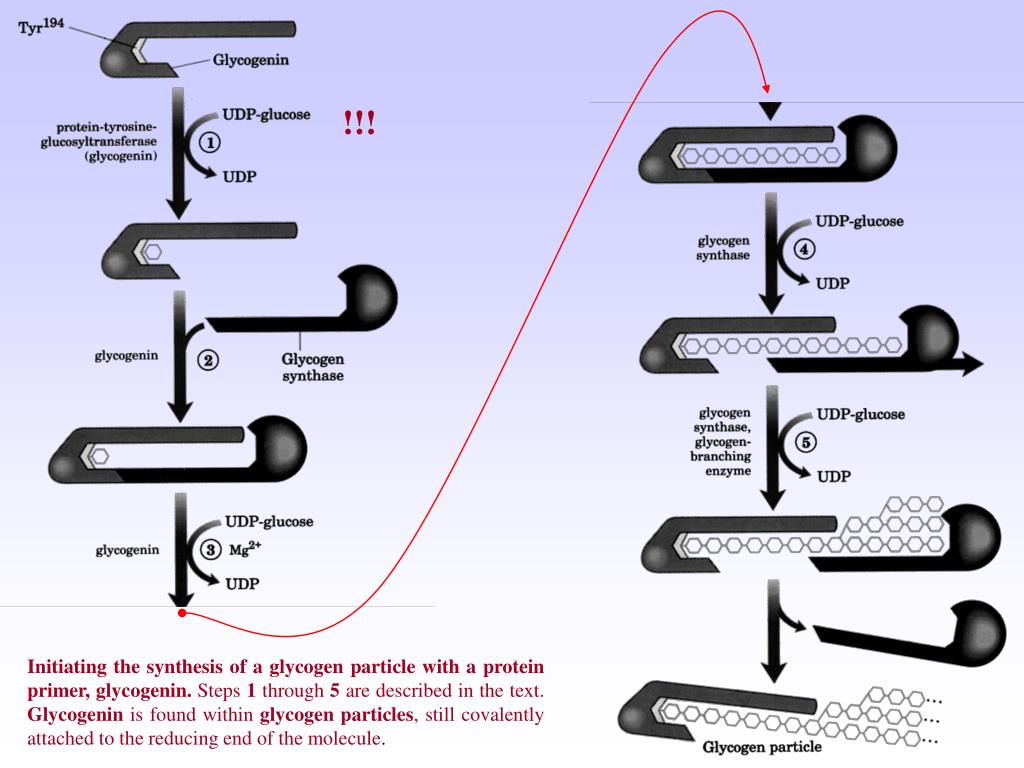 Tyr$^{194}$

Glycogenin

protein-tyrosine-glucosyltransferase (glycogenin)

UDP-glucose

①

UDP

!!!

glycogenin

②

Glycogen synthase

glycogenin

UDP-glucose

③ $Mg^{2+}$

UDP

glycogen synthase

UDP-glucose

④

UDP

glycogen synthase, glycogen-branching enzyme

UDP-glucose

⑤

UDP

Glycogen particle

Initiating the synthesis of a glycogen particle with a protein primer, glycogenin. Steps 1 through 5 are described in the text. Glycogenin is found within glycogen particles, still covalently attached to the reducing end of the molecule.