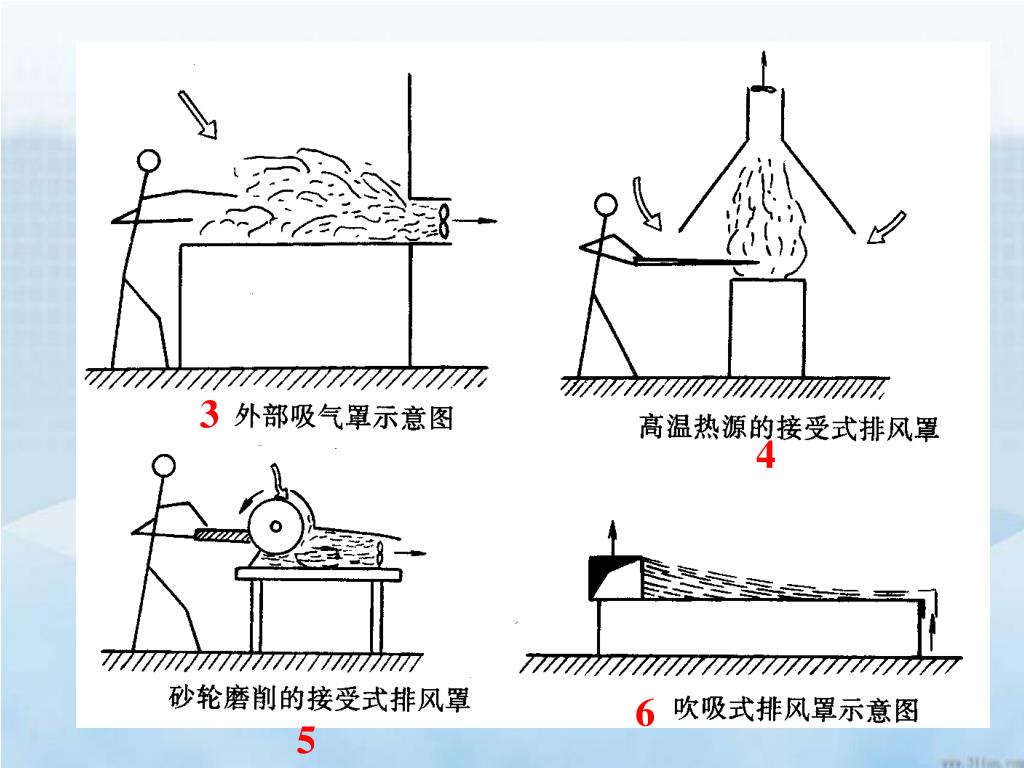 3 外部吸气罩示意图

高温热源的接受式排风罩
4

砂轮磨削的接受式排风罩
5

6 吹吸式排风罩示意图