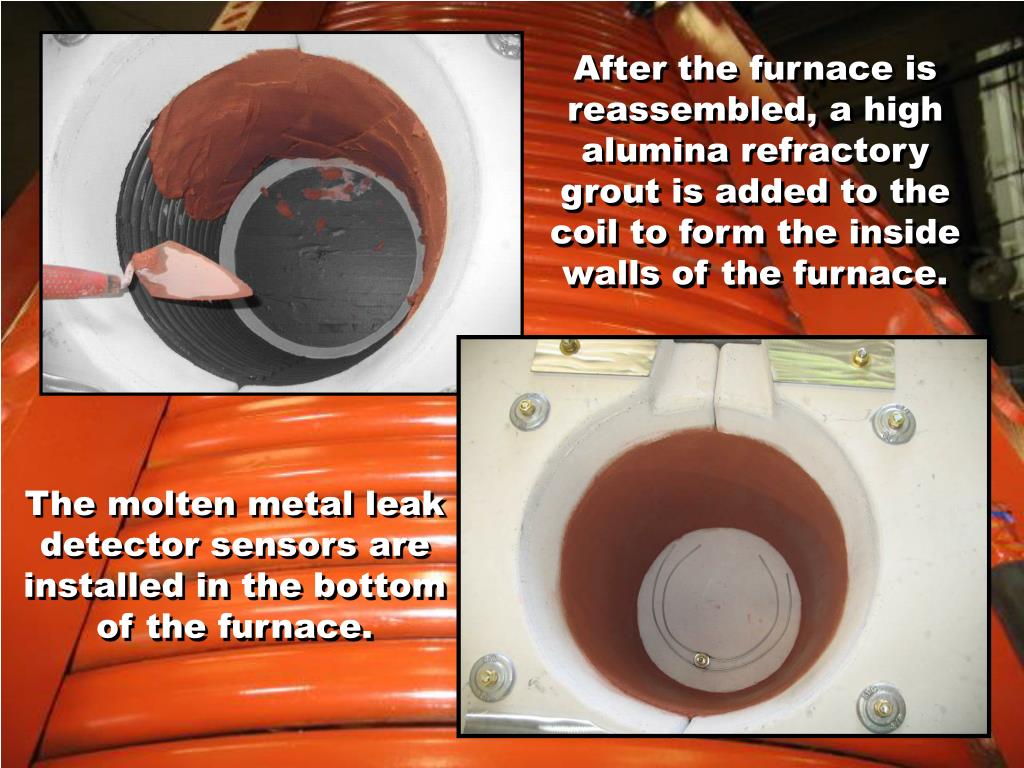 After the furnace is reassembled, a high alumina refractory grout is added to the coil to form the inside walls of the furnace.

The molten metal leak detector sensors are installed in the bottom of the furnace.