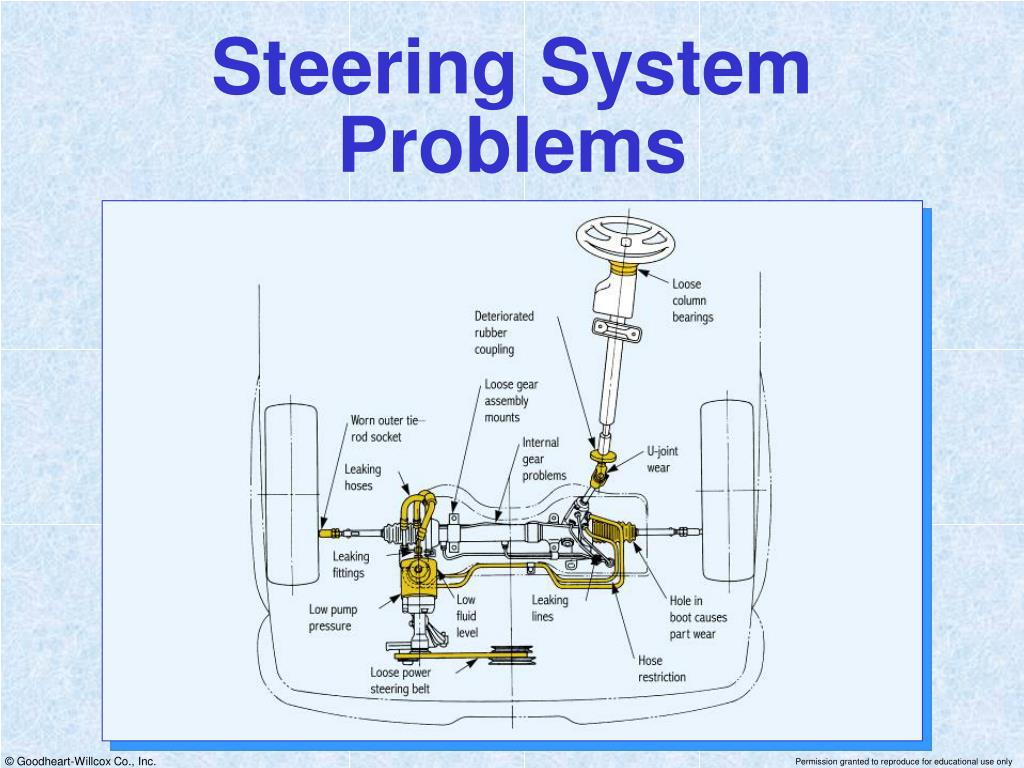 Steering System Problems

Loose column bearings

Deteriorated rubber coupling

Loose gear assembly mounts

Worn outer tie-rod socket

Internal gear problems

U-joint wear

Leaking hoses

Leaking fittings

Low pump pressure

Low fluid level

Leaking lines

Hole in boot causes part wear

Hose restriction

Loose power steering belt

© Goodheart-Willcox Co., Inc.

Permission granted to reproduce for educational use only