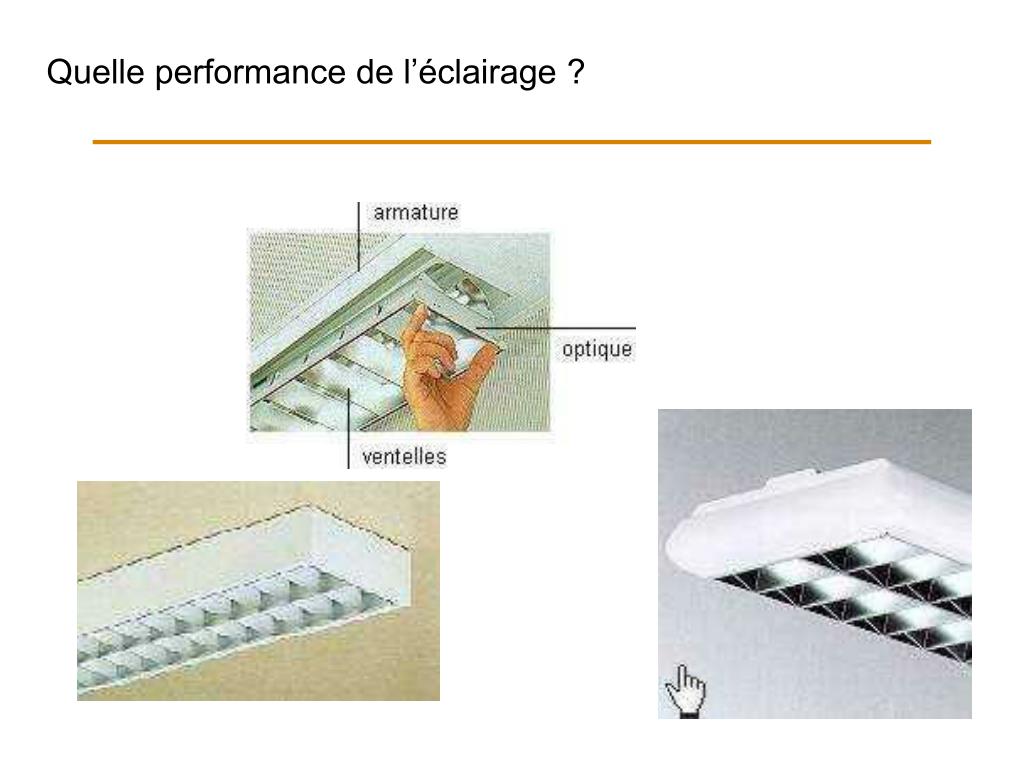 Quelle performance de l'éclairage ?

armature

optique

ventelles