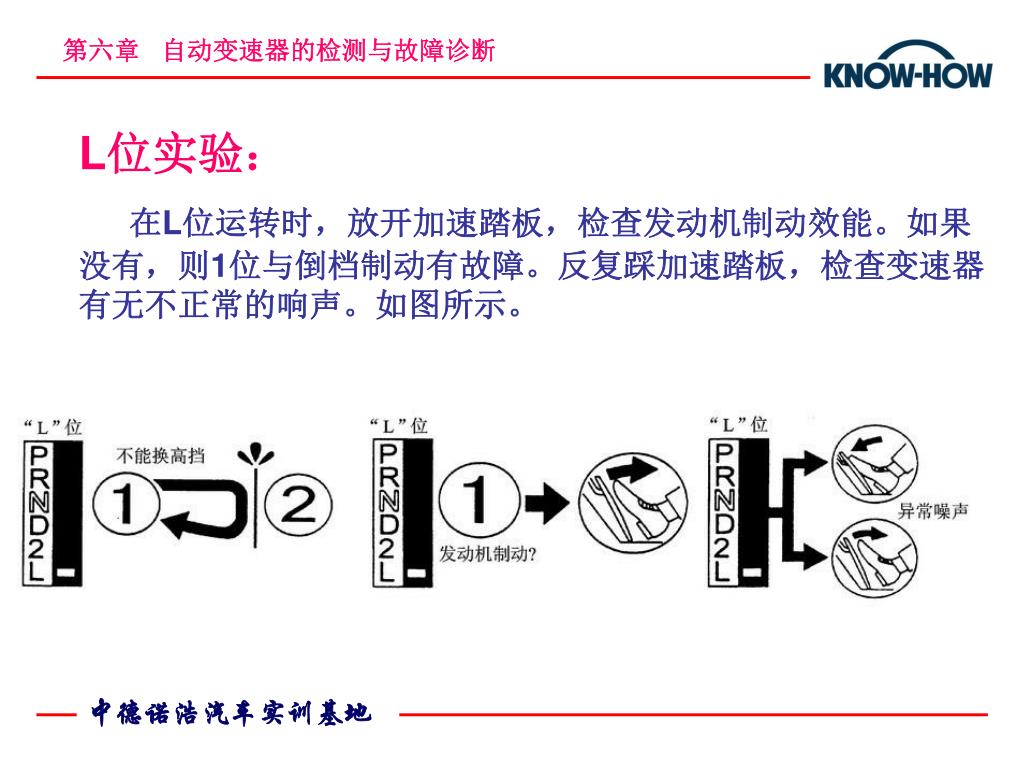 第六章　自动变速器的检测与故障诊断

KNOW-HOW

L位实验：

在L位运转时，放开加速踏板，检查发动机制动效能。如果没有，则1位与倒档制动有故障。反复踩加速踏板，检查变速器有无不正常的响声。如图所示。

“L”位
P
R
N
D
2
L
不能换高挡
1
2

“L”位
P
R
N
D
2
L
1
发动机制动?

“L”位
P
R
N
D
2
L
异常噪声

中德诺浩汽车实训基地