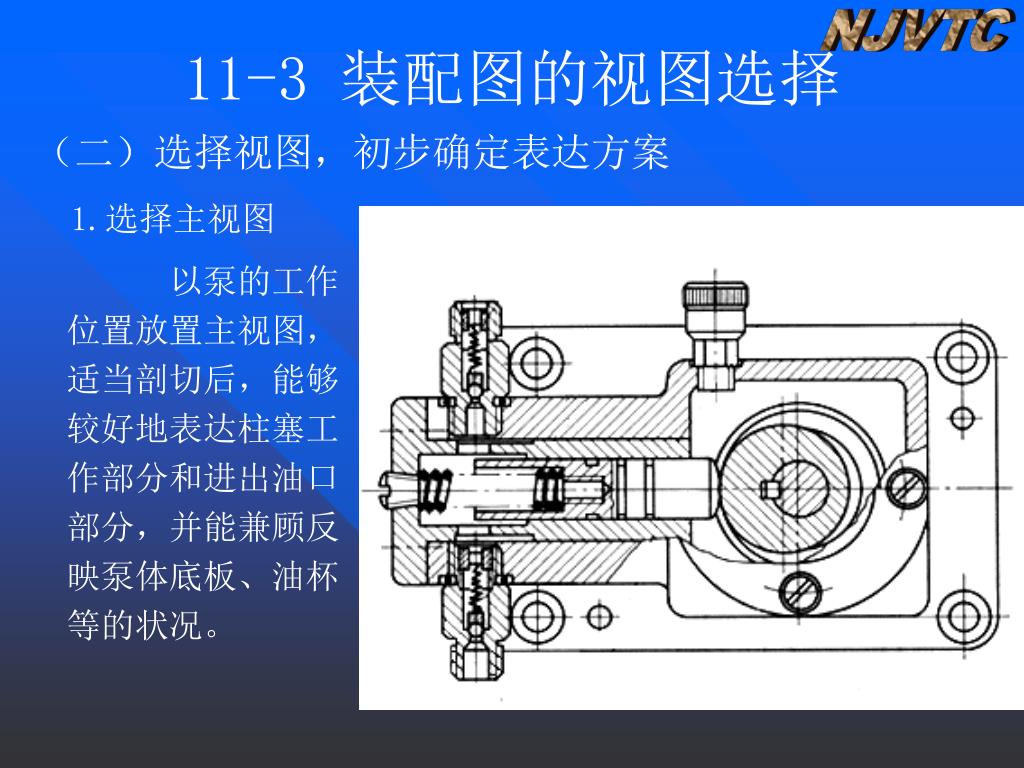 NJVTC

11-3 装配图的视图选择

（二）选择视图，初步确定表达方案

1.选择主视图

以泵的工作位置放置主视图，适当剖切后，能够较好地表达柱塞工作部分和进出油口部分，并能兼顾反映泵体底板、油杯等的状况。