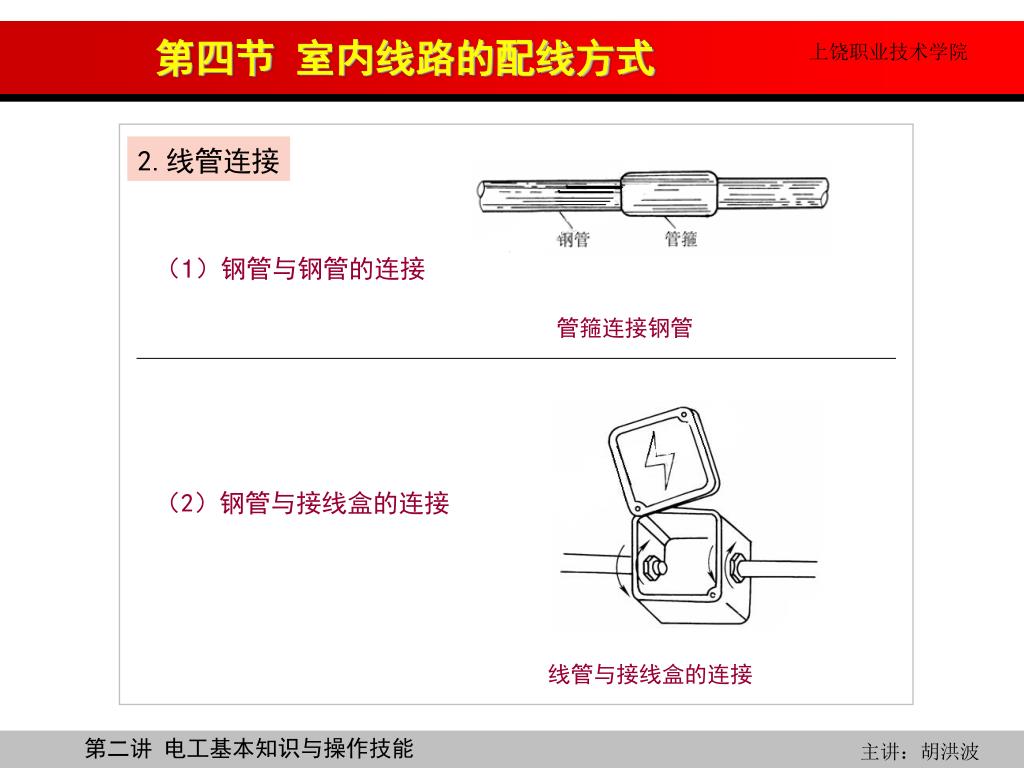 第四节 室内线路的配线方式

上饶职业技术学院

2. 线管连接

（1）钢管与钢管的连接

钢管

管箍

管箍连接钢管

（2）钢管与接线盒的连接

线管与接线盒的连接

第二讲 电工基本知识与操作技能

主讲：胡洪波