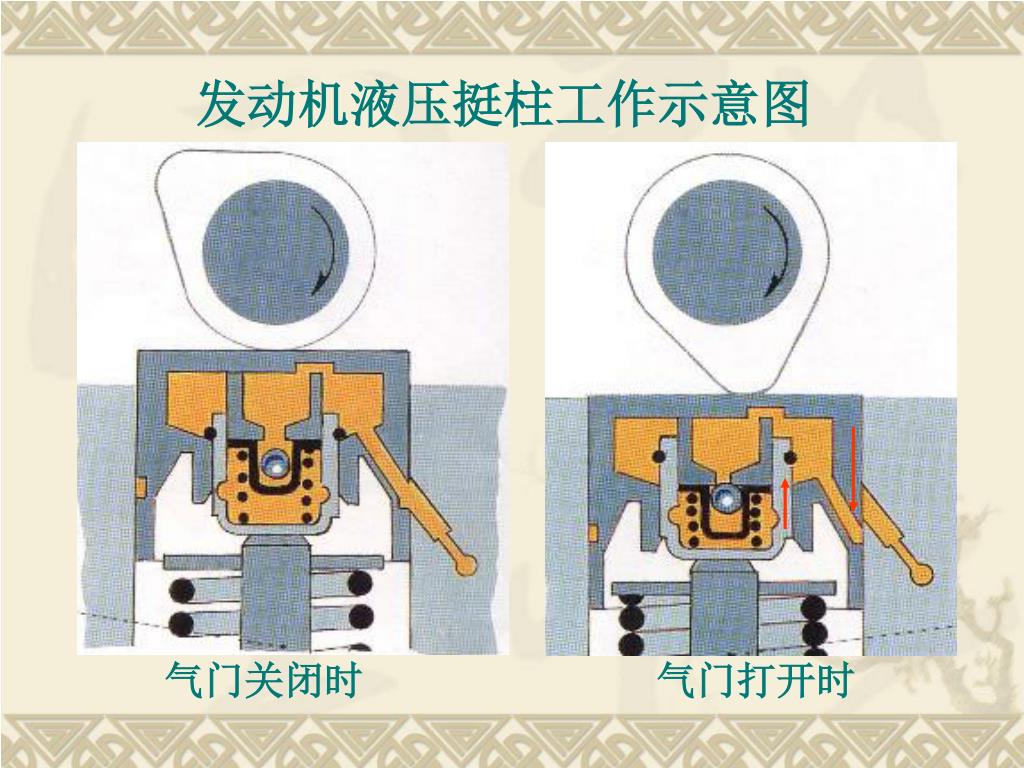 发动机液压挺柱工作示意图

气门关闭时

气门打开时