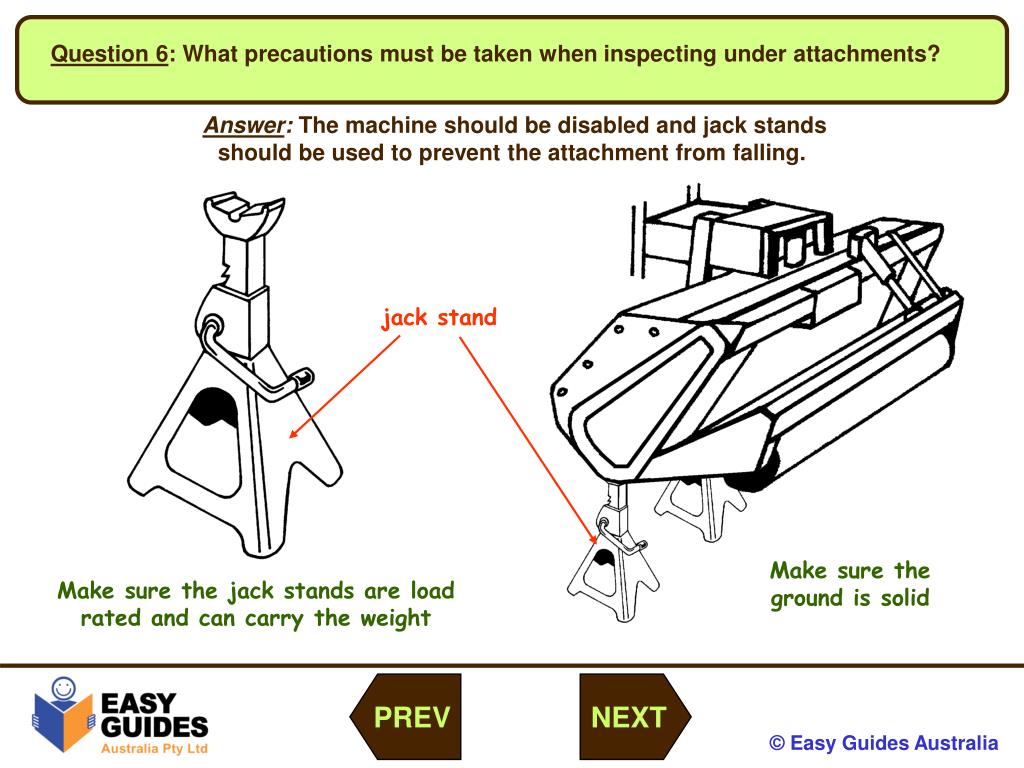 Question 6: What precautions must be taken when inspecting under attachments?

Answer: The machine should be disabled and jack stands should be used to prevent the attachment from falling.

jack stand

Make sure the jack stands are load rated and can carry the weight

Make sure the ground is solid

EASY GUIDES
Australia Pty Ltd

PREV

NEXT

© Easy Guides Australia