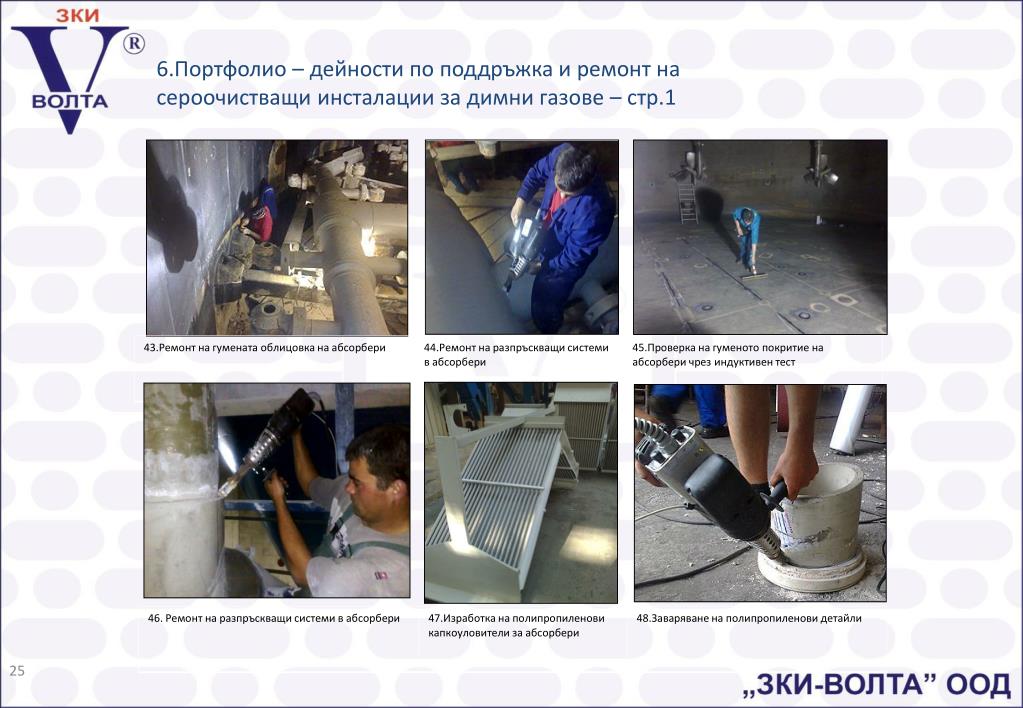 ЗКИ
V
ВОЛТА
®

6.Портфолио – дейности по поддръжка и ремонт на сероочистващи инсталации за димни газове – стр.1

43.Ремонт на гумената облицовка на абсорбери

44.Ремонт на разпръскващи системи в абсорбери

45.Проверка на гуменото покритие на абсорбери чрез индуктивен тест

46. Ремонт на разпръскващи системи в абсорбери

47.Изработка на полипропиленови капкоуловители за абсорбери

48.Заваряване на полипропиленови детайли

25

„ЗКИ-ВОЛТА" ООД