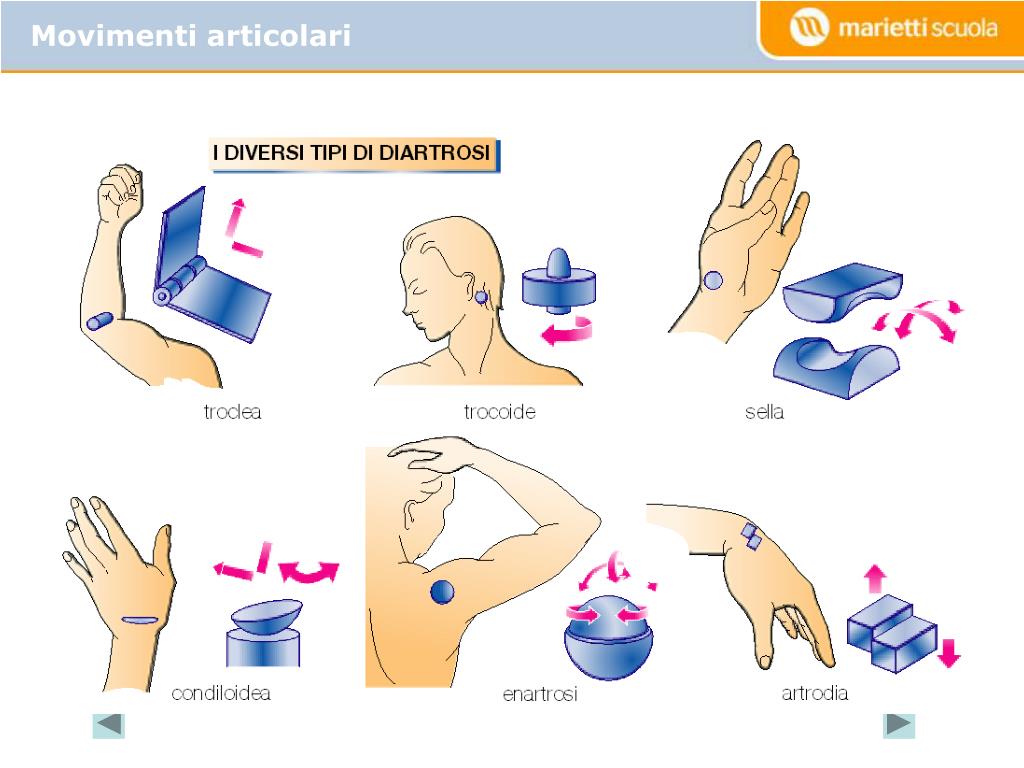 Movimenti articolari

marietti scuola

I DIVERSI TIPI DI DIARTROSI

troclea

trocoide

sella

condiloidea

enartrosi

artrodia