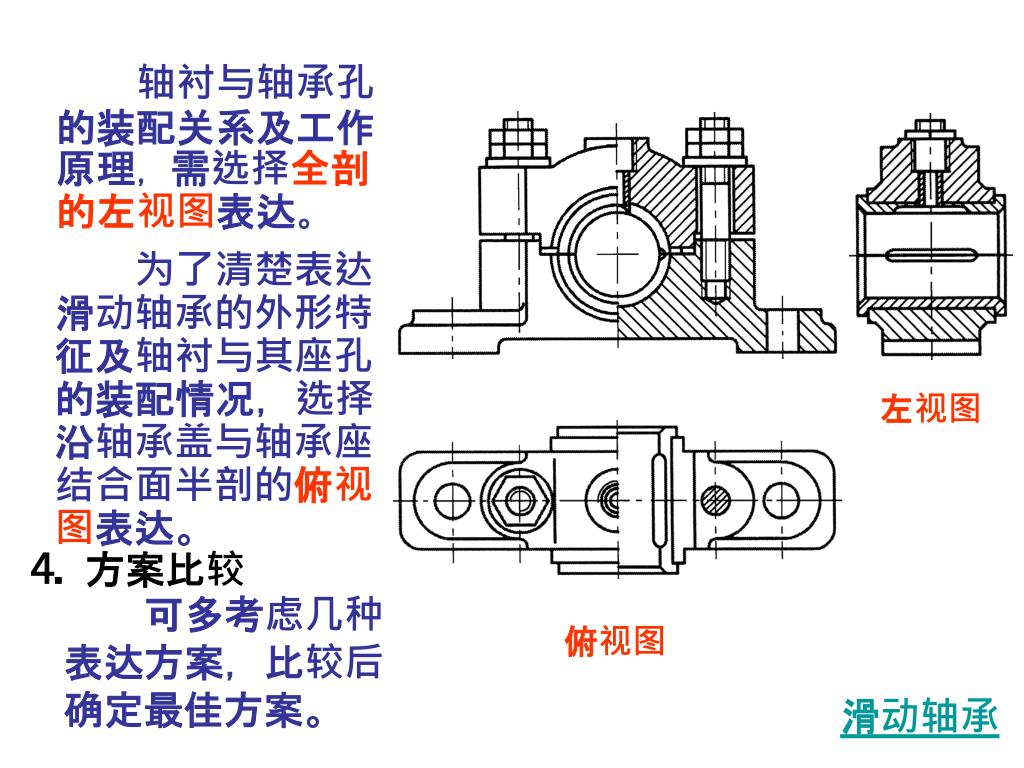 轴衬与轴承孔的装配关系及工作原理，需选择全剖的左视图表达。

为了清楚表达滑动轴承的外形特征及轴衬与其座孔的装配情况，选择沿轴承盖与轴承座结合面半剖的俯视图表达。

4. 方案比较

可多考虑几种表达方案，比较后确定最佳方案。

左视图

俯视图

滑动轴承