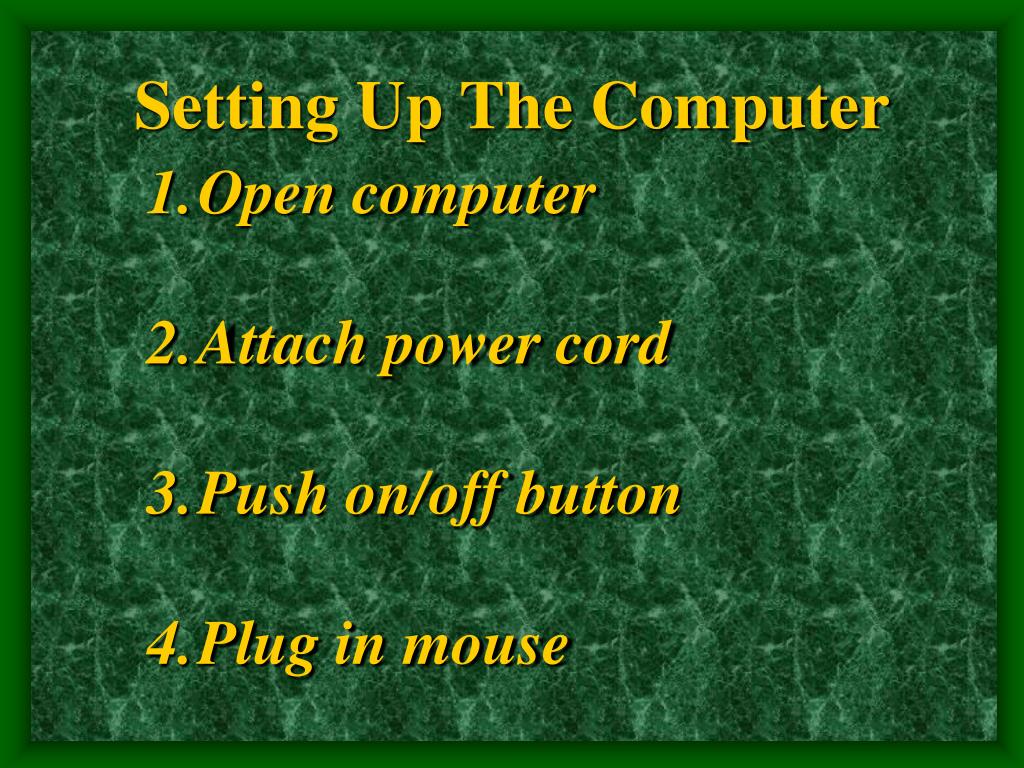 Setting Up The Computer

1. Open computer

2. Attach power cord

3. Push on/off button

4. Plug in mouse