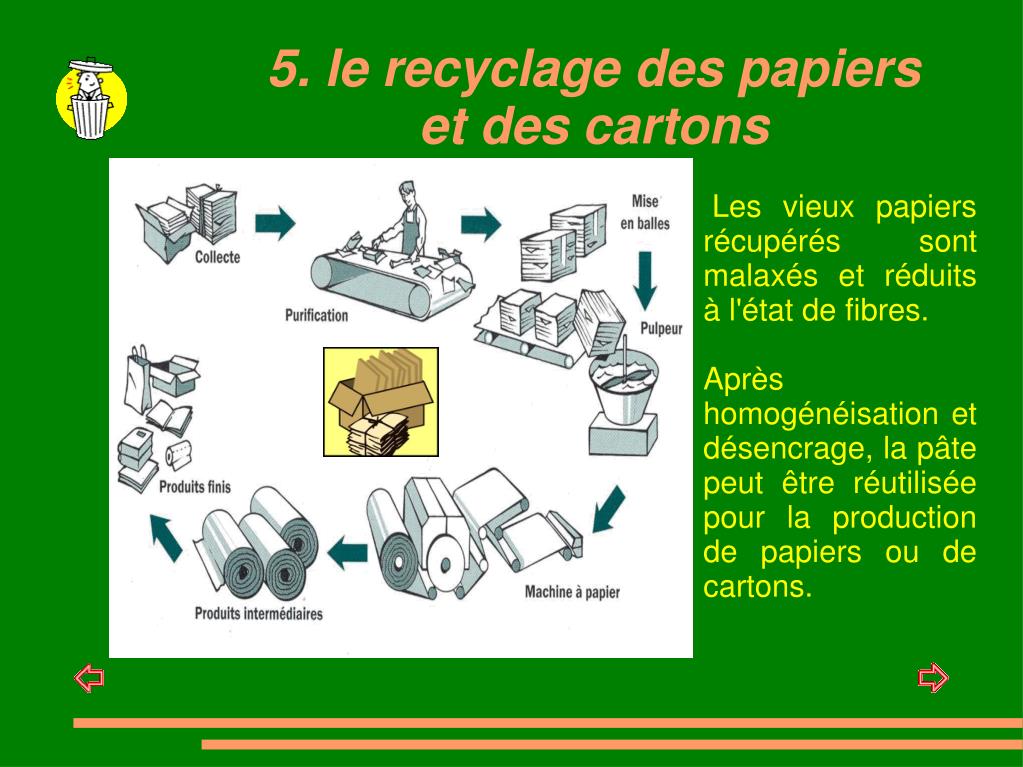 5. le recyclage des papiers et des cartons

Collecte

Purification

Mise en balles

Pulpeur

Machine à papier

Produits intermédiaires

Produits finis

Les vieux papiers récupérés sont malaxés et réduits à l'état de fibres.

Après homogénéisation et désencrage, la pâte peut être réutilisée pour la production de papiers ou de cartons.