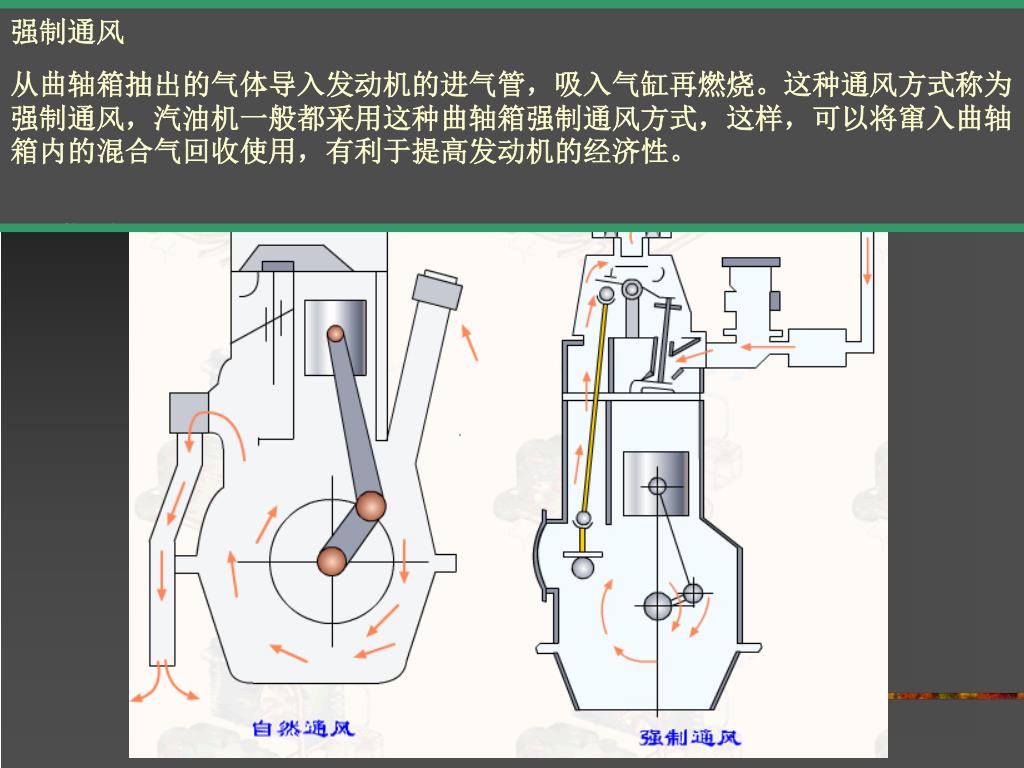 强制通风

从曲轴箱抽出的气体导入发动机的进气管，吸入气缸再燃烧。这种通风方式称为强制通风，汽油机一般都采用这种曲轴箱强制通风方式，这样，可以将窜入曲轴箱内的混合气回收使用，有利于提高发动机的经济性。

自然通风

强制通风