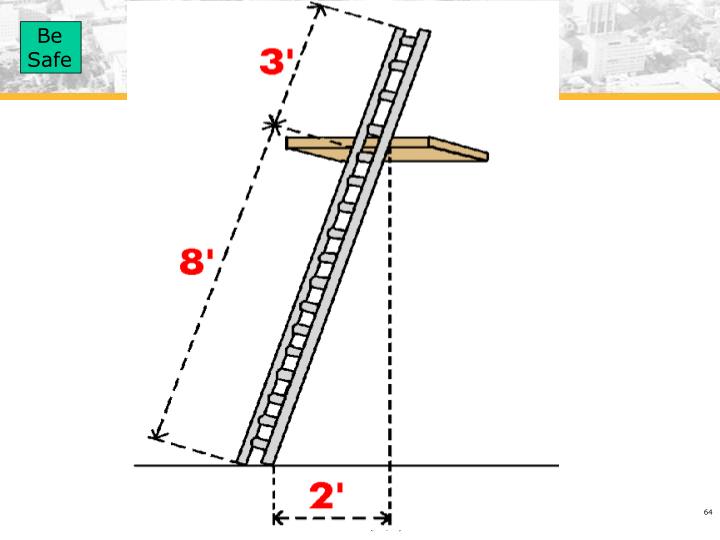 Be Safe

3'

8'

2'

64