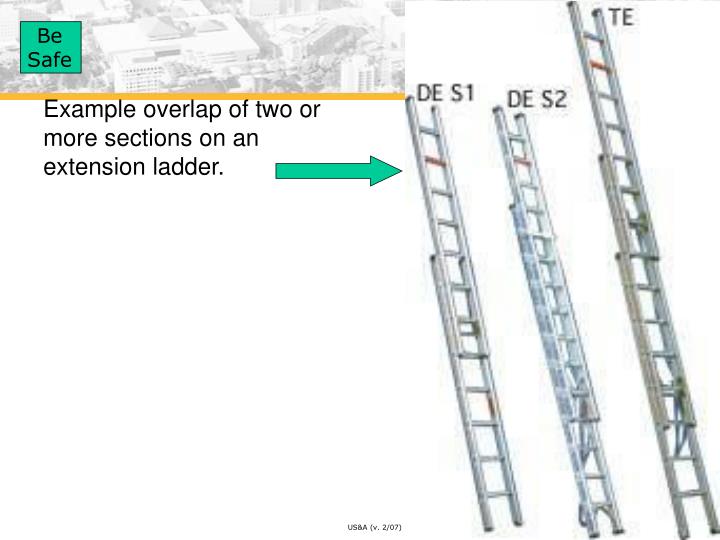 Be Safe

Example overlap of two or more sections on an extension ladder.

DE S1

DE S2

TE

USBA (v. 2/07)