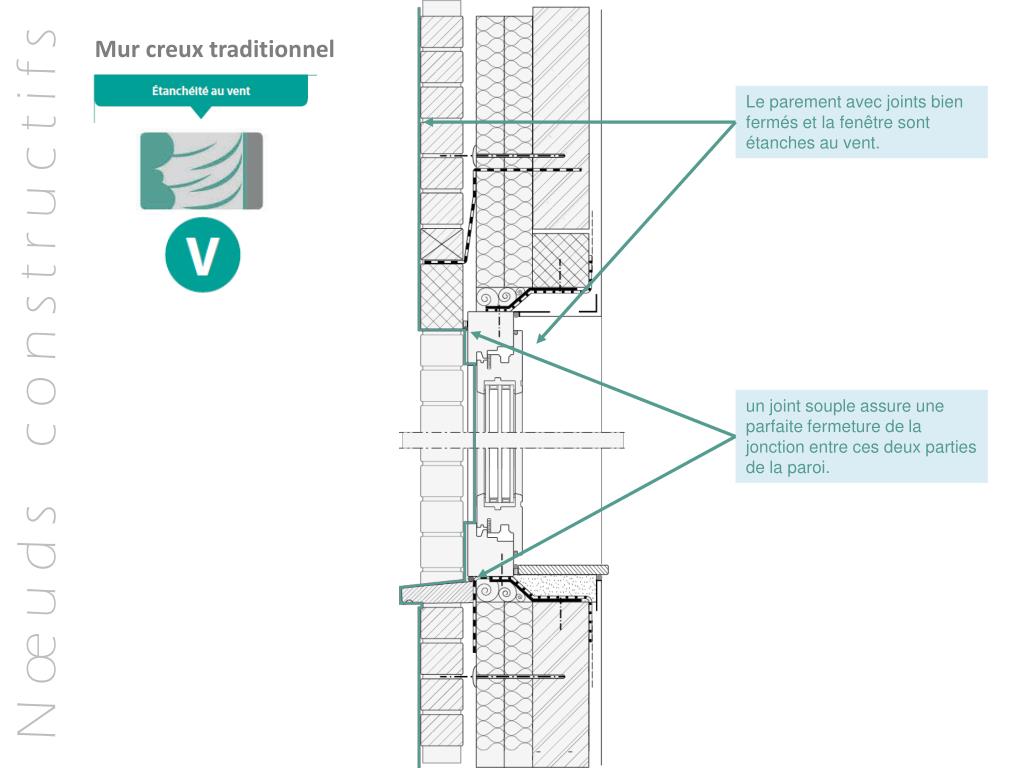 Nœuds constructifs

Mur creux traditionnel

Étanchéité au vent

V

Le parement avec joints bien fermés et la fenêtre sont étanches au vent.

un joint souple assure une parfaite fermeture de la jonction entre ces deux parties de la paroi.