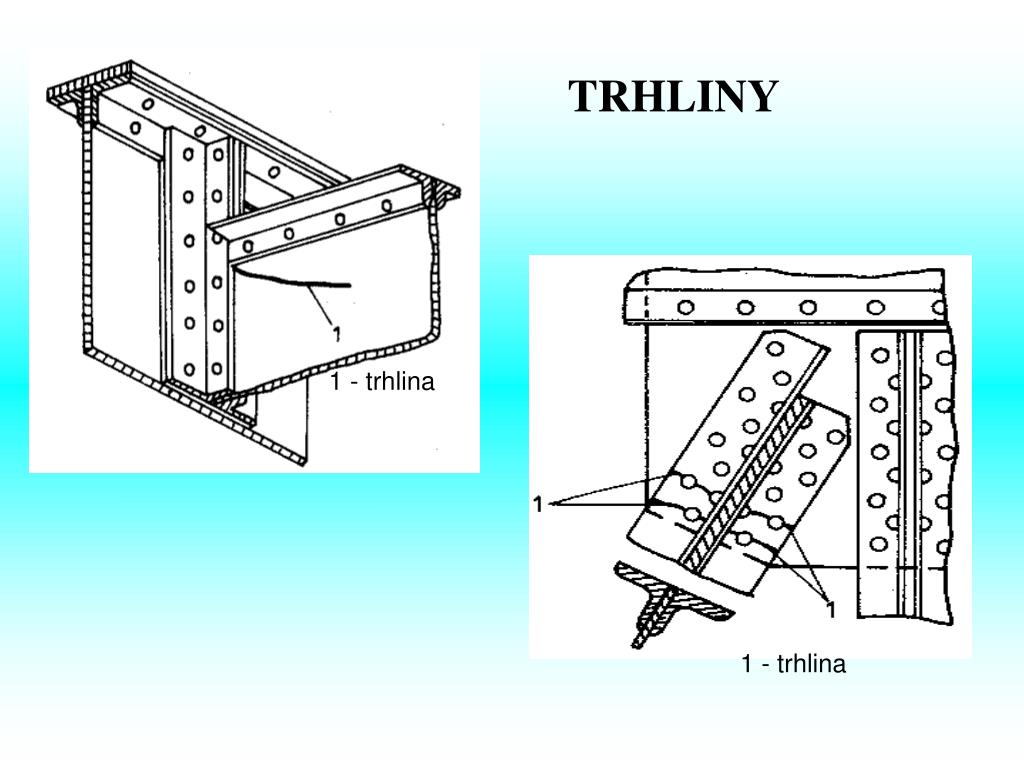 TRHLINY

1

1 - trhlina

1

1

1 - trhlina