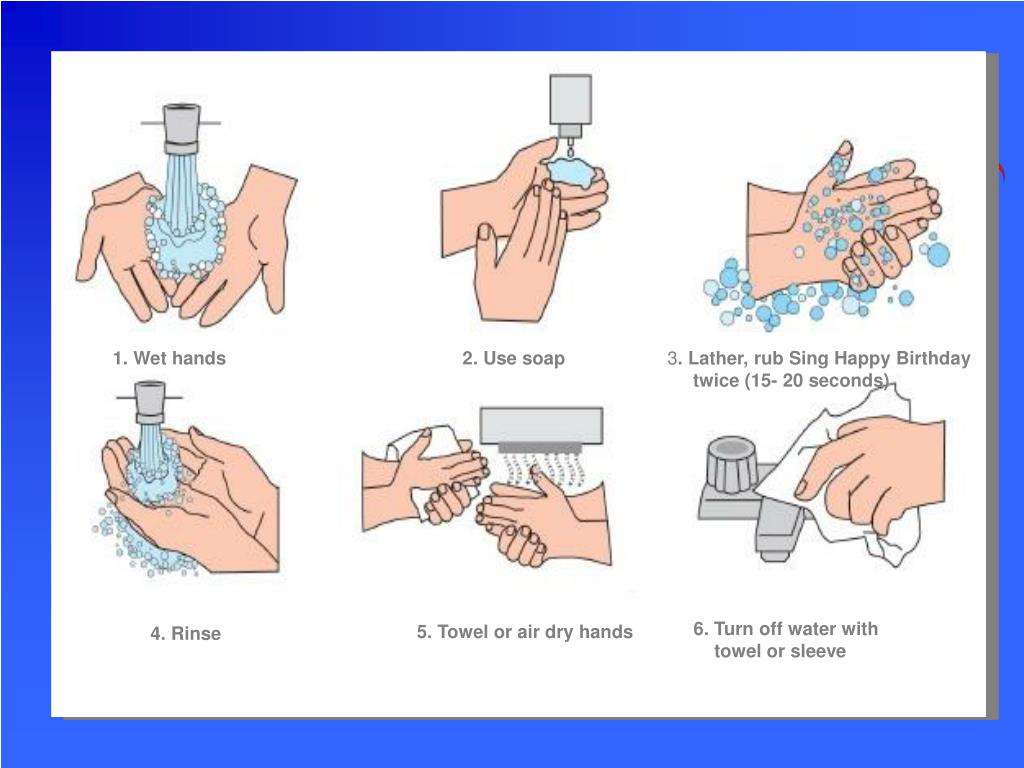 1. Wet hands

2. Use soap

3. Lather, rub Sing Happy Birthday twice (15- 20 seconds)

4. Rinse

5. Towel or air dry hands

6. Turn off water with towel or sleeve