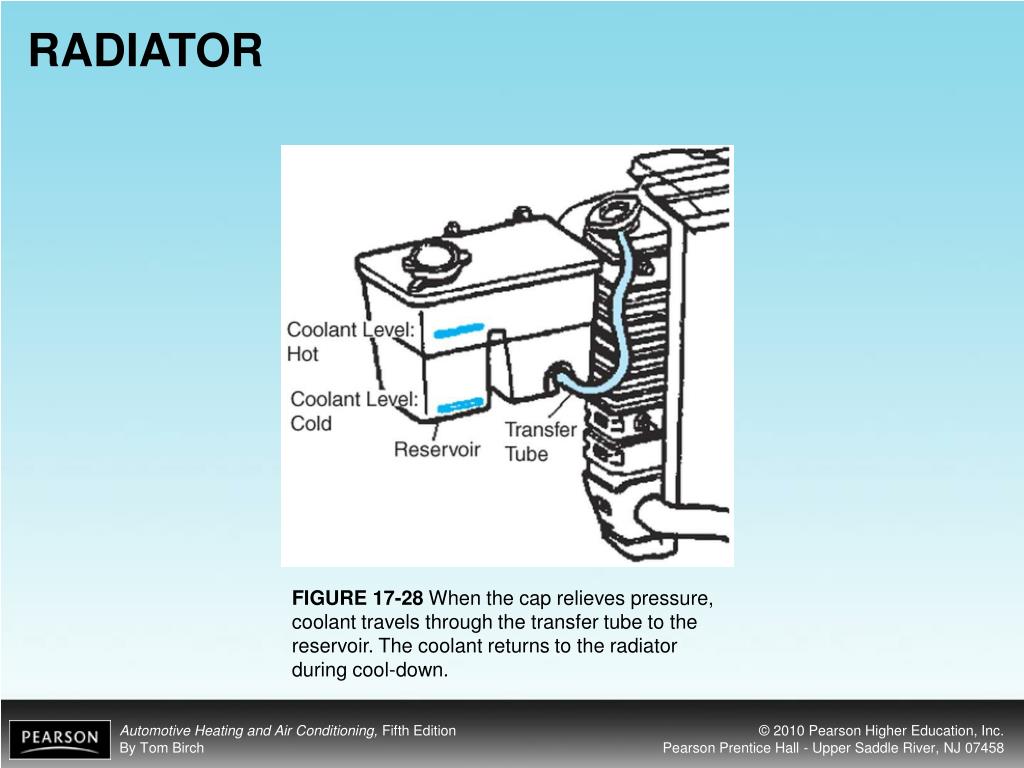 RADIATOR

Coolant Level: Hot

Coolant Level: Cold

Reservoir

Transfer Tube

FIGURE 17-28 When the cap relieves pressure, coolant travels through the transfer tube to the reservoir. The coolant returns to the radiator during cool-down.

PEARSON

Automotive Heating and Air Conditioning, Fifth Edition
By Tom Birch

© 2010 Pearson Higher Education, Inc.
Pearson Prentice Hall - Upper Saddle River, NJ 07458