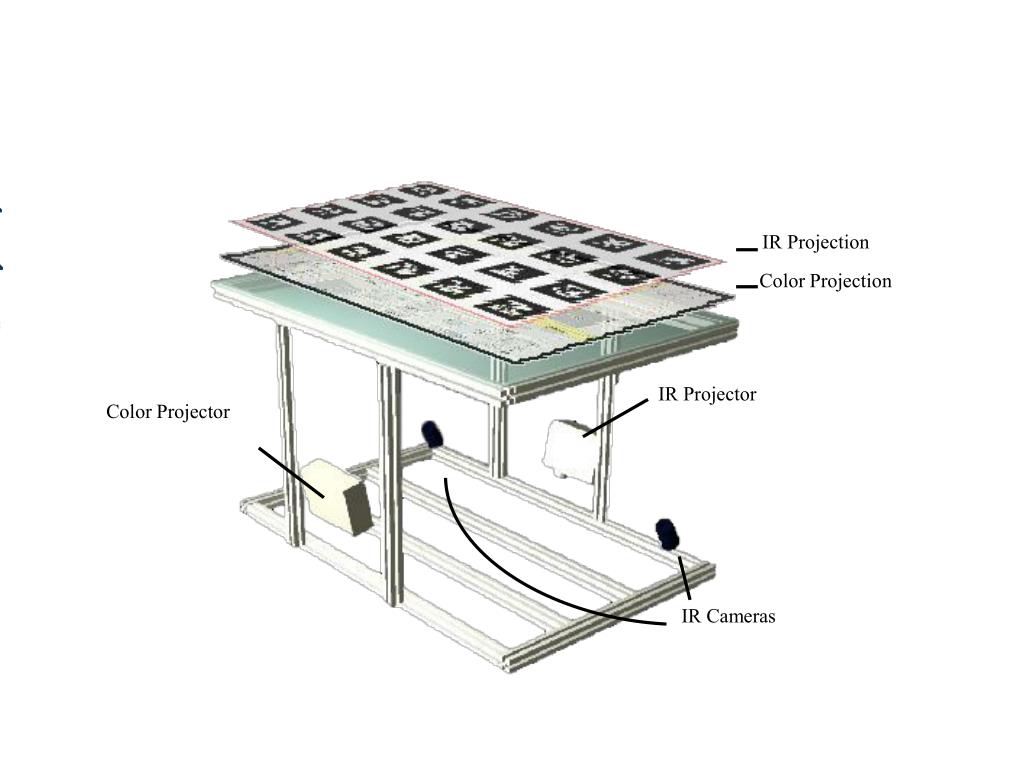 IR Projection
Color Projection
IR Projector
Color Projector
IR Cameras