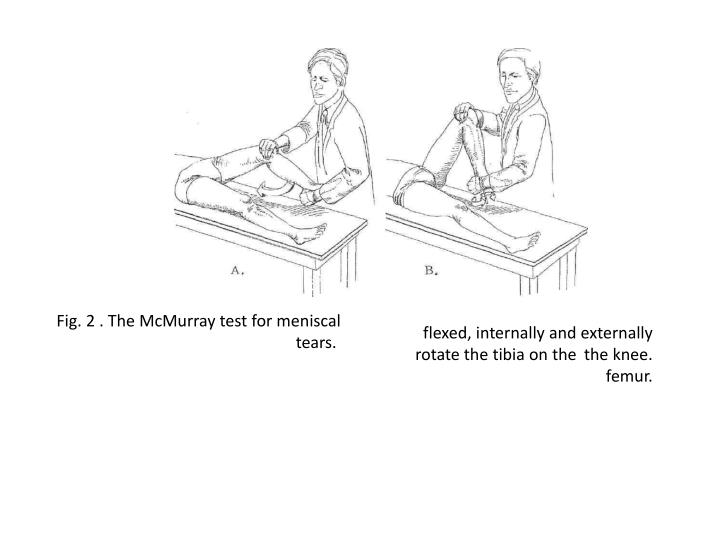 A.

B.

Fig. 2 . The McMurray test for meniscal tears.

flexed, internally and externally rotate the tibia on the  the knee. femur.