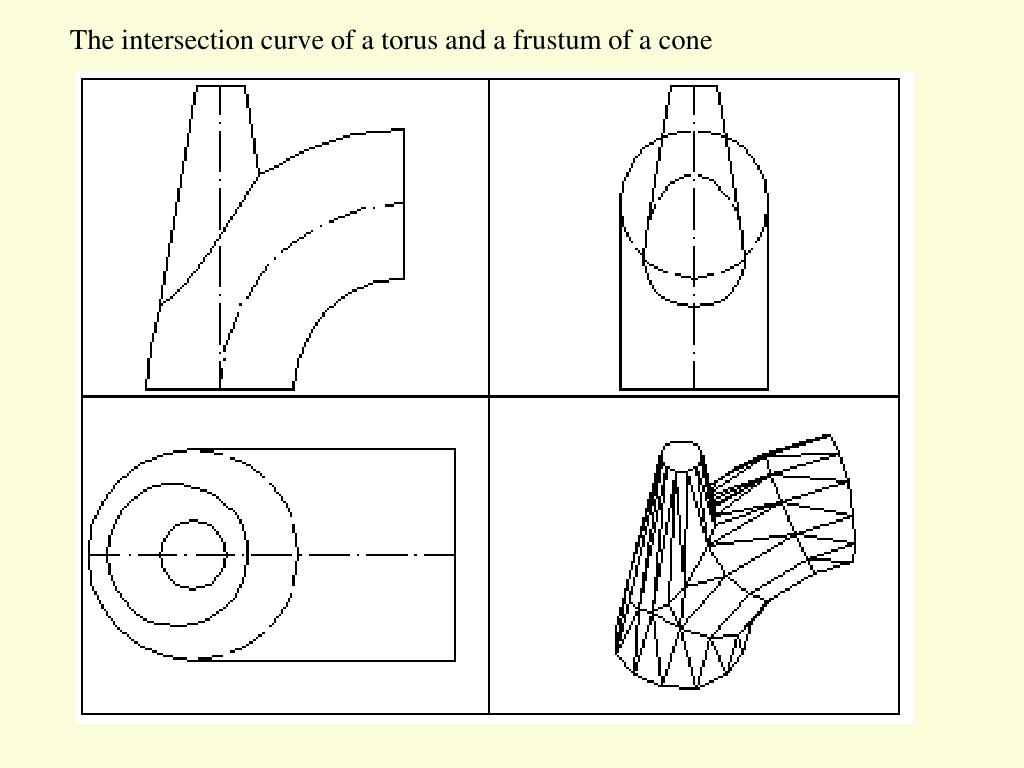 The intersection curve of a torus and a frustum of a cone