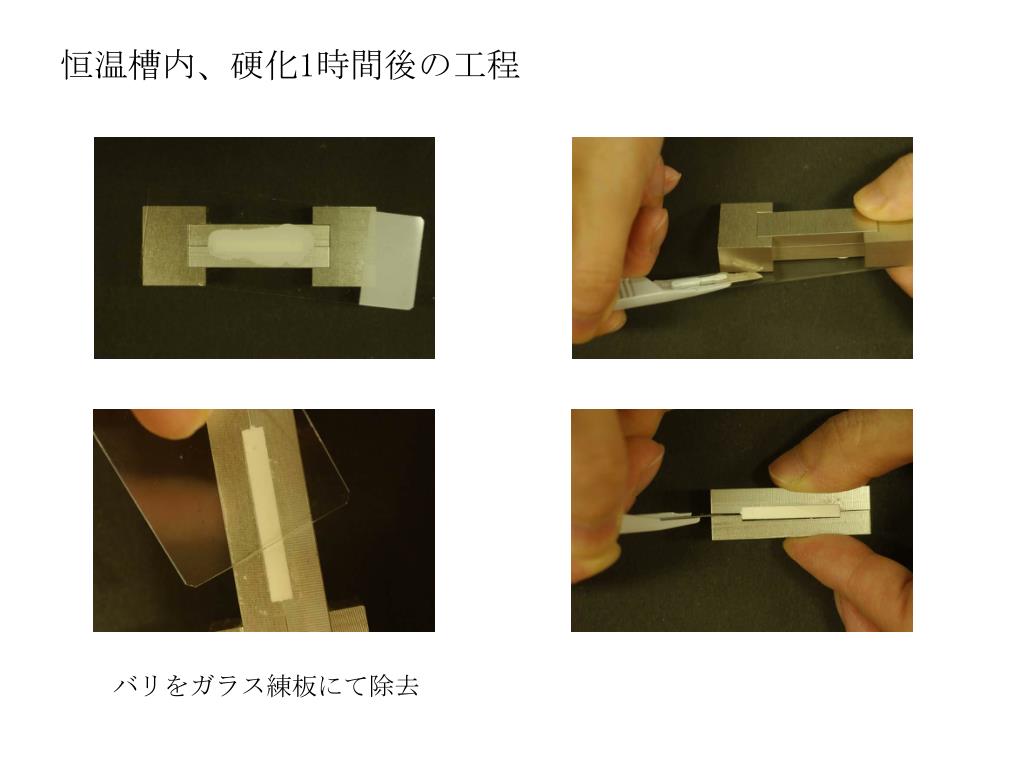 恒温槽内、硬化1時間後の工程

バリをガラス練板にて除去