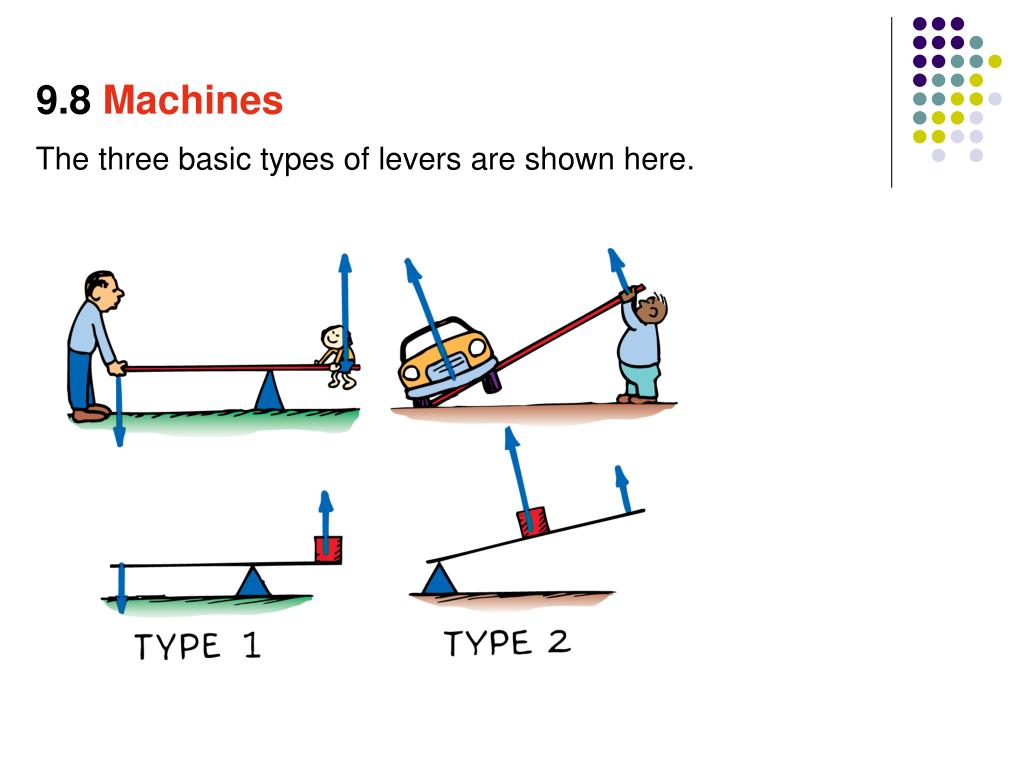 9.8 Machines

The three basic types of levers are shown here.

TYPE 1

TYPE 2