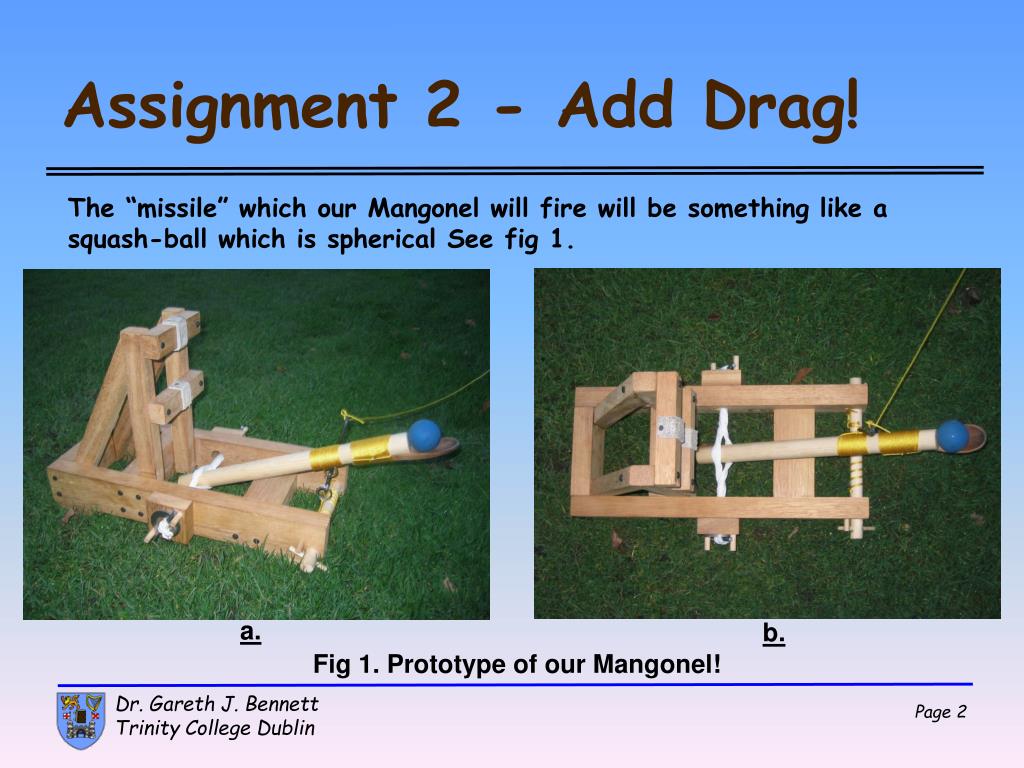 Assignment 2 - Add Drag!

The “missile” which our Mangonel will fire will be something like a squash-ball which is spherical See fig 1.

a.

b.

Fig 1. Prototype of our Mangonel!

Dr. Gareth J. Bennett
Trinity College Dublin

Page 2