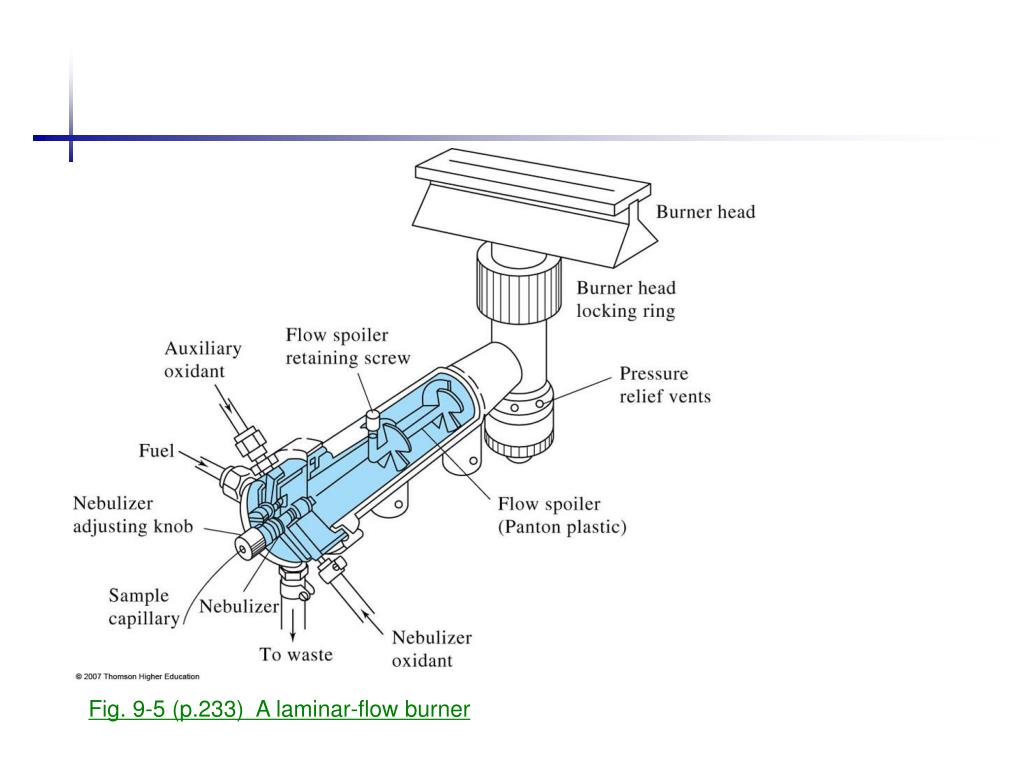 Burner head

Burner head locking ring

Flow spoiler retaining screw

Auxiliary oxidant

Pressure relief vents

Fuel

Nebulizer adjusting knob

Flow spoiler (Panton plastic)

Sample capillary

Nebulizer

To waste

Nebulizer oxidant

© 2007 Thomson Higher Education

Fig. 9-5 (p.233) A laminar-flow burner