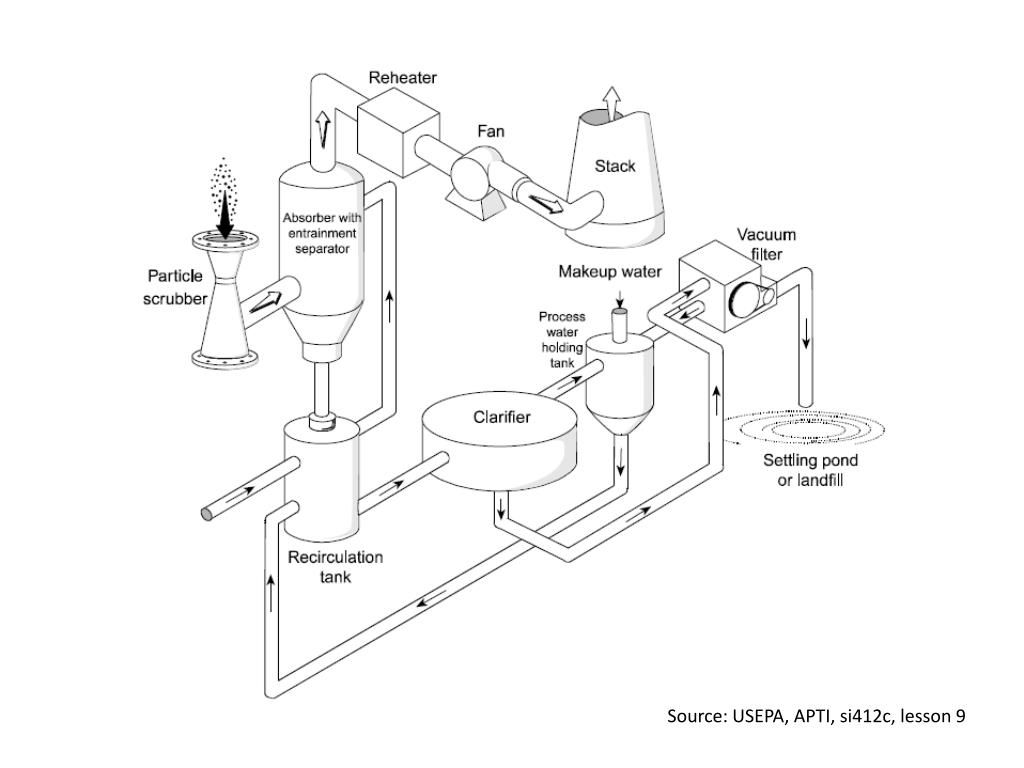 Reheater

Fan

Stack

Absorber with entrainment separator

Particle scrubber

Vacuum filter

Makeup water

Process water holding tank

Clarifier

Settling pond or landfill

Recirculation tank

Source: USEPA, APTI, si412c, lesson 9