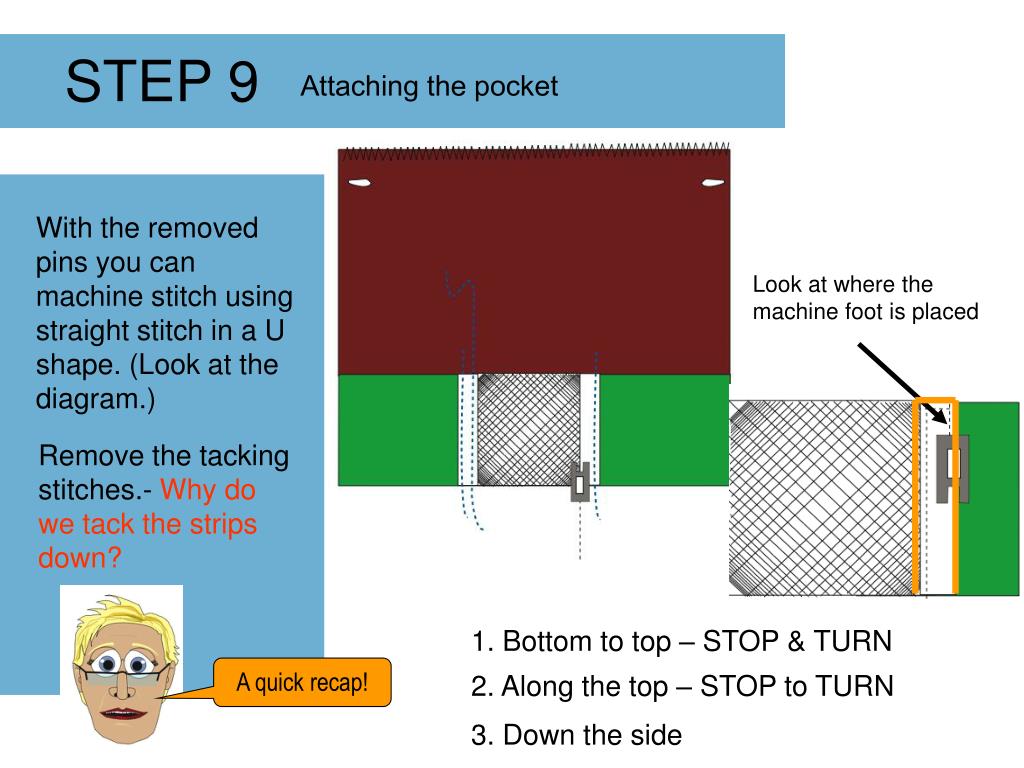 STEP 9 Attaching the pocket

With the removed pins you can machine stitch using straight stitch in a U shape. (Look at the diagram.)

Remove the tacking stitches.- Why do we tack the strips down?

A quick recap!

Look at where the machine foot is placed

1. Bottom to top – STOP & TURN

2. Along the top – STOP to TURN

3. Down the side