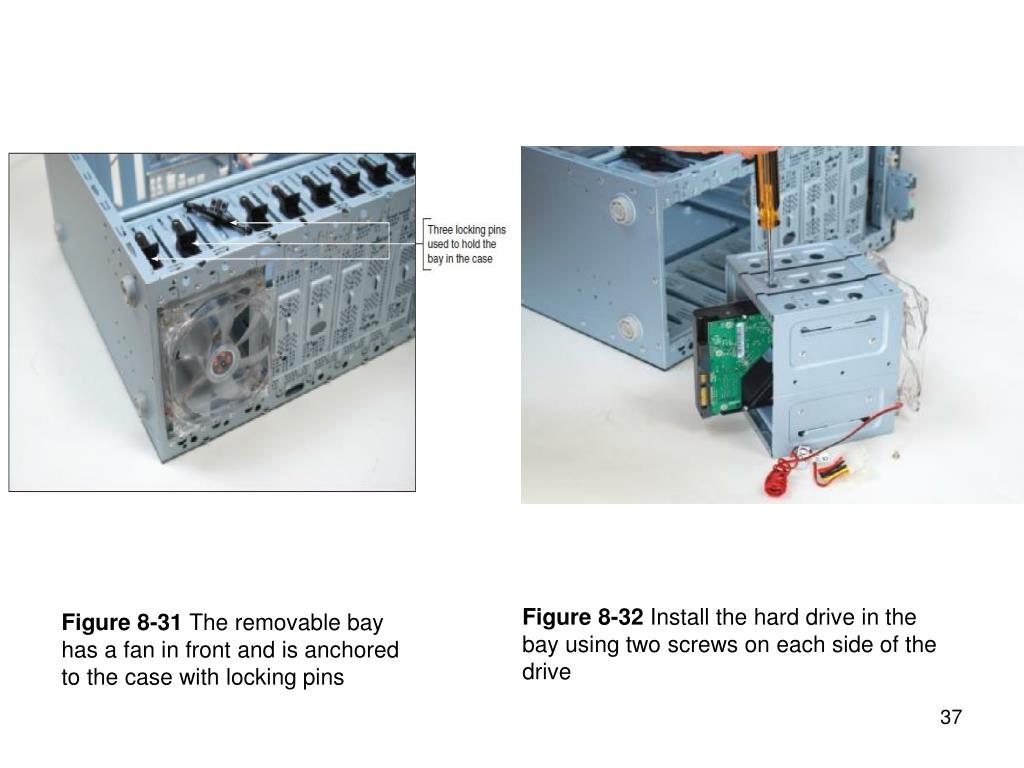 Three locking pins used to hold the bay in the case

Figure 8-31 The removable bay has a fan in front and is anchored to the case with locking pins

Figure 8-32 Install the hard drive in the bay using two screws on each side of the drive

37